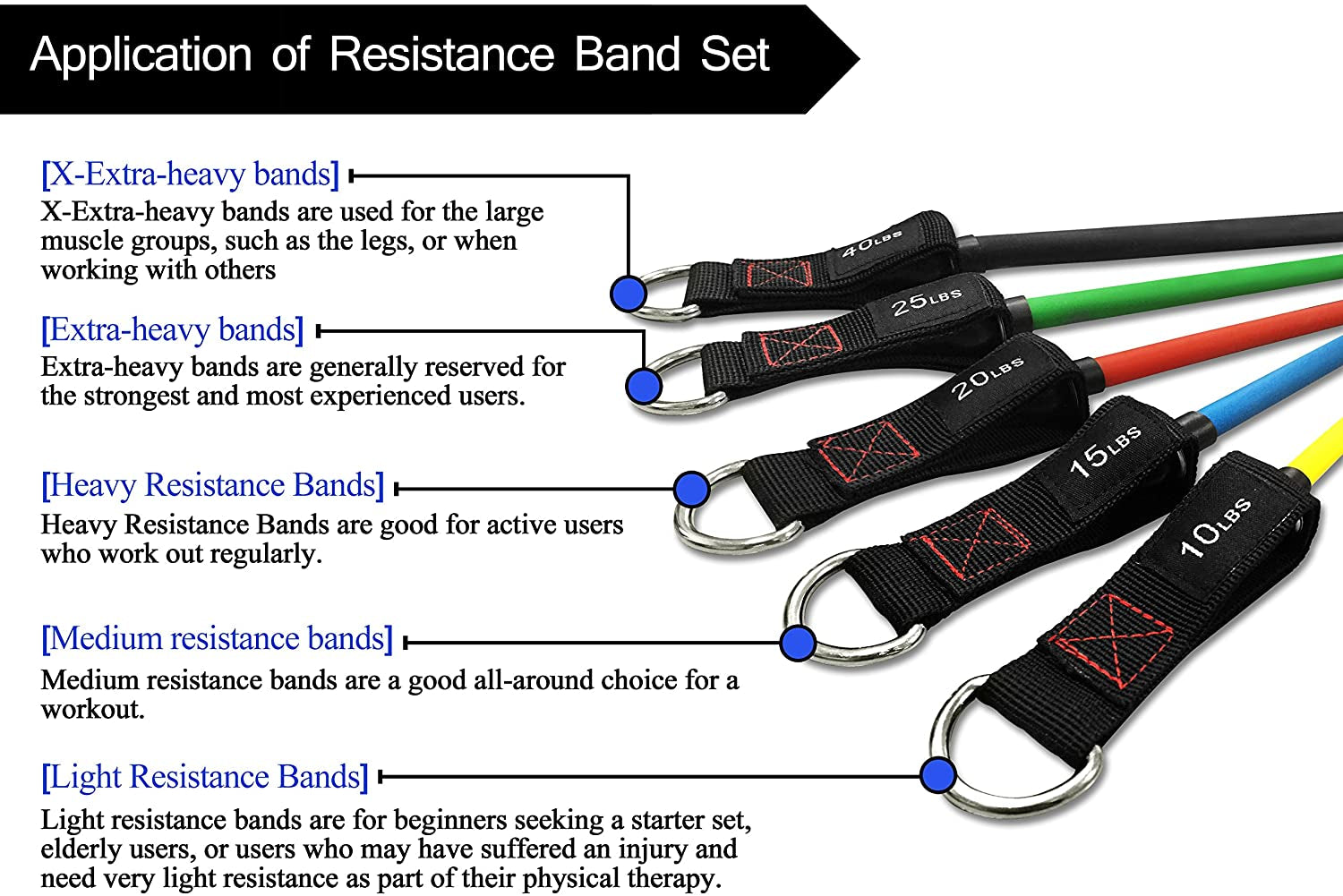 Application of Resistance Band Set

[X-Extra-heavy bands]
X-Extra-heavy bands are used for the large muscle groups, such as the legs, or when working with others

[Extra-heavy bands]
Extra-heavy bands are generally reserved for the strongest and most experienced users.

[Heavy Resistance Bands]
Heavy Resistance Bands are good for active users who work out regularly.

[Medium resistance bands]
Medium resistance bands are a good all-around choice for a workout.

[Light Resistance Bands]
Light resistance bands are for beginners seeking a starter set, elderly users, or users who may have suffered an injury and need very light resistance as part of their physical therapy.

40LBS
25LBS
20LBS
15LBS
10LBS